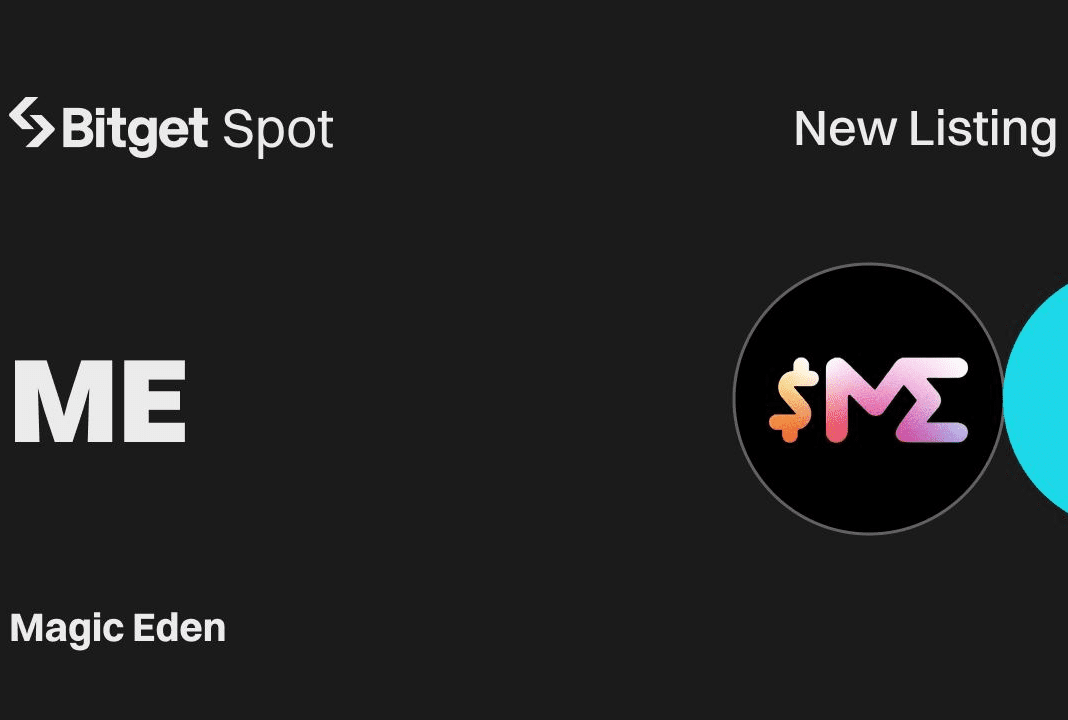 Bitget Spot

New Listing

ME

$ME

Magic Eden